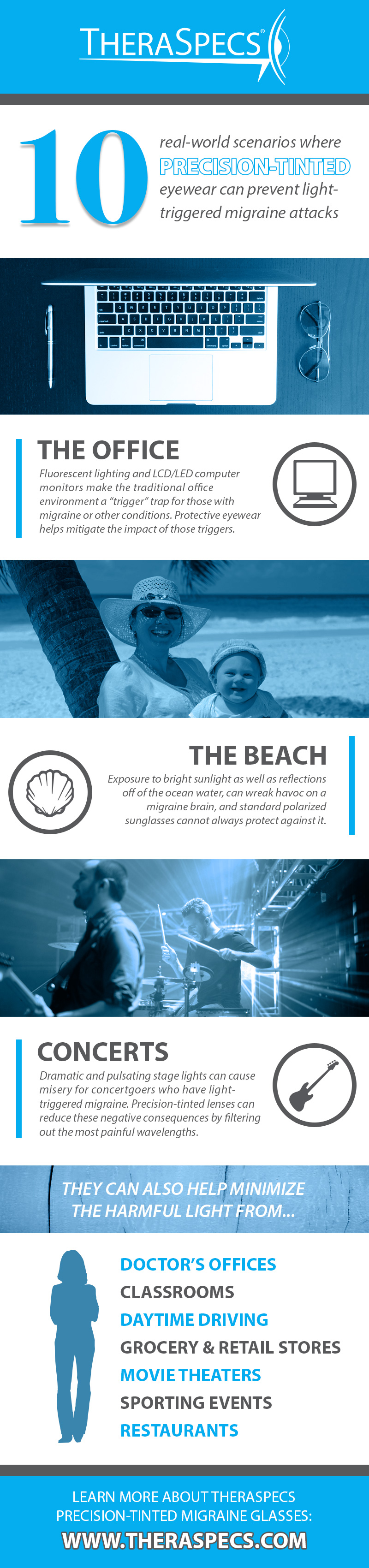 THERASPECS®

10 real-world scenarios where PRECISION-TINTED eyewear can prevent light-triggered migraine attacks

THE OFFICE

Fluorescent lighting and LCD/LED computer monitors make the traditional office environment a "trigger" trap for those with migraine or other conditions. Protective eyewear helps mitigate the impact of those triggers.

THE BEACH

Exposure to bright sunlight as well as reflections off of the ocean water, can wreak havoc on a migraine brain, and standard polarized sunglasses cannot always protect against it.

CONCERTS

Dramatic and pulsating stage lights can cause misery for concertgoers who have light-triggered migraine. Precision-tinted lenses can reduce these negative consequences by filtering out the most painful wavelengths.

THEY CAN ALSO HELP MINIMIZE THE HARMFUL LIGHT FROM...

DOCTOR'S OFFICES
CLASSROOMS
DAYTIME DRIVING
GROCERY & RETAIL STORES
MOVIE THEATERS
SPORTING EVENTS
RESTAURANTS

LEARN MORE ABOUT THERASPECS PRECISION-TINTED MIGRAINE GLASSES:
WWW.THERASPECS.COM